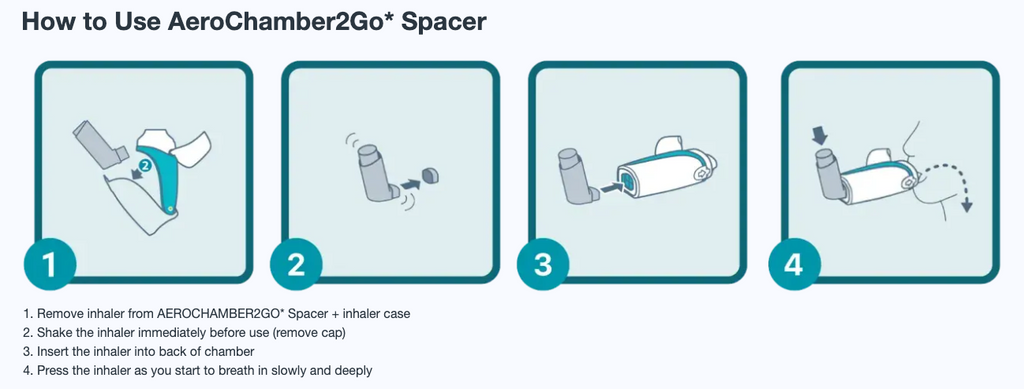 How to Use AeroChamber2Go* Spacer

2

1

2

3

4

1. Remove inhaler from AEROCHAMBER2GO* Spacer + inhaler case
2. Shake the inhaler immediately before use (remove cap)
3. Insert the inhaler into back of chamber
4. Press the inhaler as you start to breath in slowly and deeply