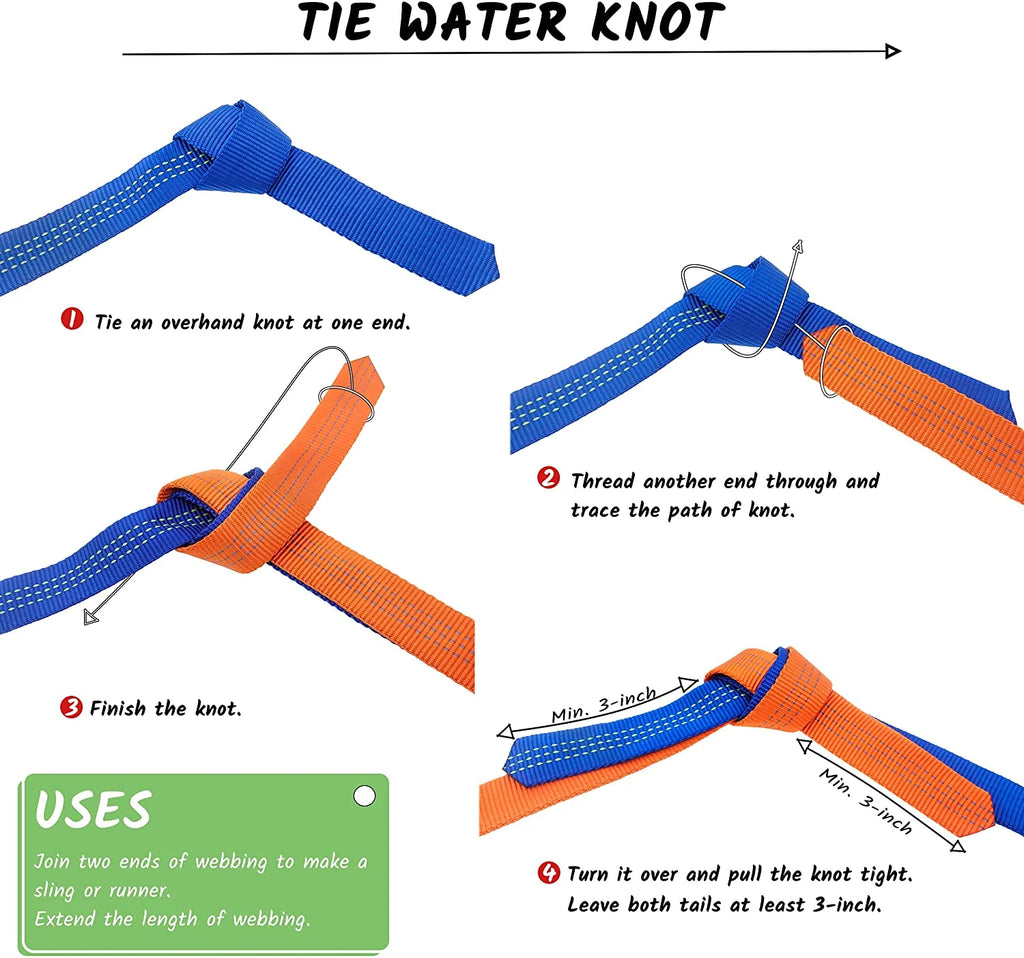 TIE WATER KNOT

1 Tie an overhand knot at one end.

2 Thread another end through and trace the path of knot.

3 Finish the knot.

Min. 3-inch

Min. 3-inch

4 Turn it over and pull the knot tight. Leave both tails at least 3-inch.

USES

Join two ends of webbing to make a sling or runner.
Extend the length of webbing.