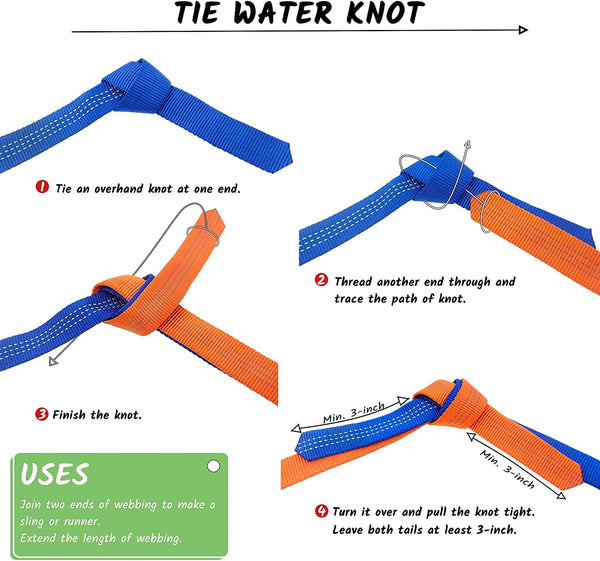 TIE WATER KNOT

1 Tie an overhand knot at one end.

2 Thread another end through and trace the path of knot.

3 Finish the knot.

Min. 3-inch

Min. 3-inch

4 Turn it over and pull the knot tight. Leave both tails at least 3-inch.

USES

Join two ends of webbing to make a sling or runner.
Extend the length of webbing.